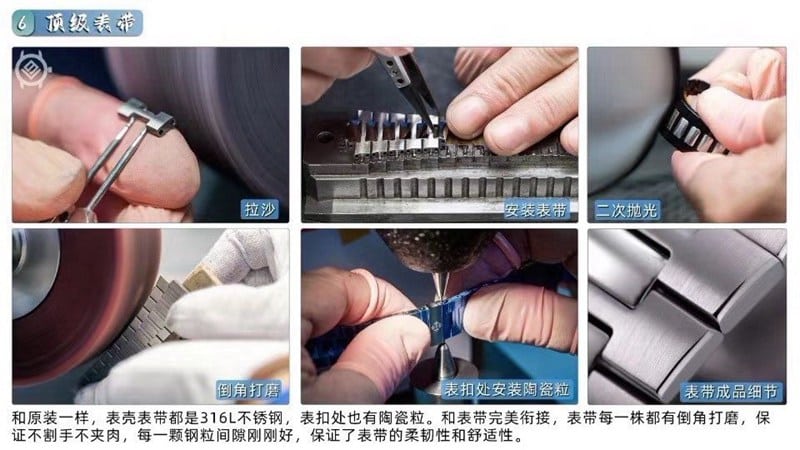 6 顶级表带

拉沙

安装表带

二次抛光

倒角打磨

表扣处安装陶瓷粒

表带成品细节

和原装一样，表壳表带都是316L不锈钢，表扣处也有陶瓷粒。和表带完美衔接，表带每一株都有倒角打磨，保证不割手不夹肉，每一颗钢粒间隙刚刚好，保证了表带的柔韧性和舒适性。